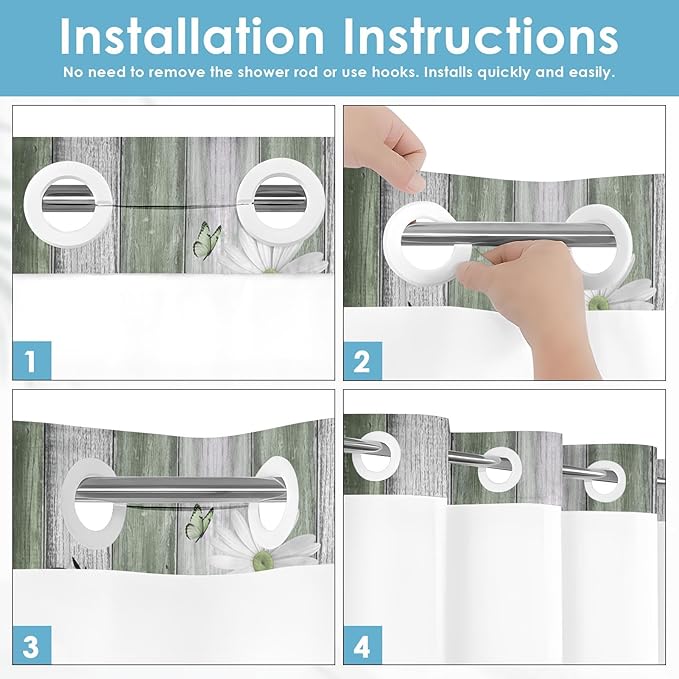 Installation Instructions
No need to remove the shower rod or use hooks. Installs quickly and easily.

1

2

3

4