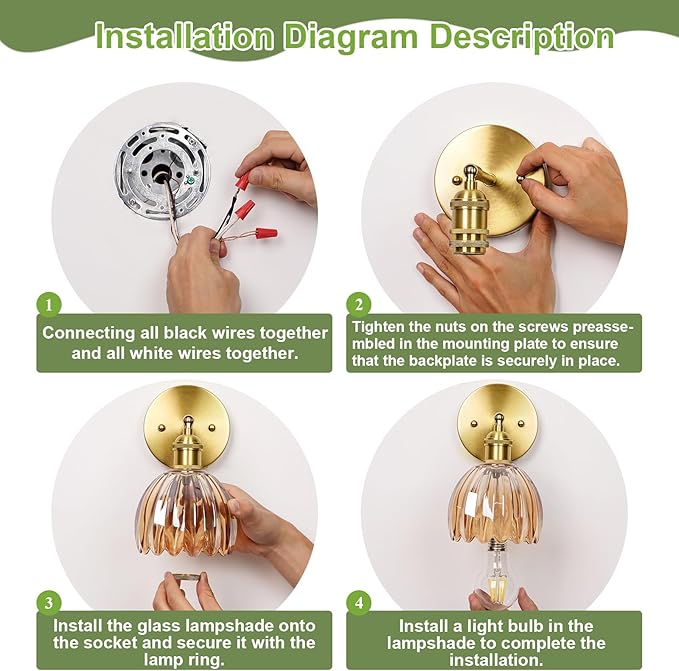 Installation Diagram Description

1
Connecting all black wires together and all white wires together.

2
Tighten the nuts on the screws preassembled in the mounting plate to ensure that the backplate is securely in place.

3
Install the glass lampshade onto the socket and secure it with the lamp ring.

4
Install a light bulb in the lampshade to complete the installation.