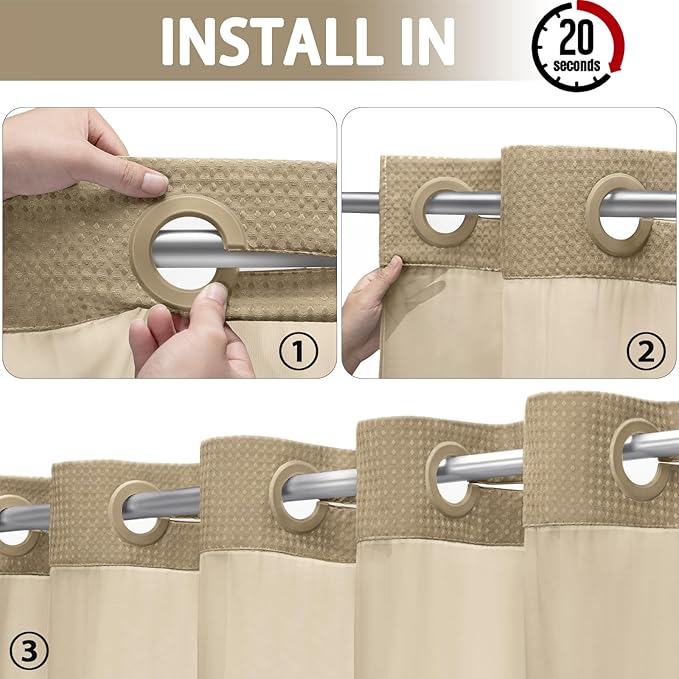 INSTALL IN

20 seconds

①

②

③