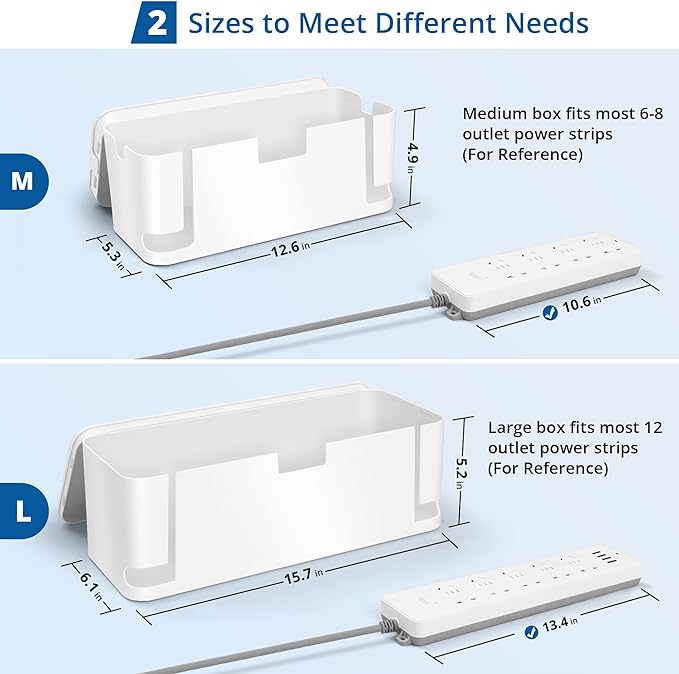 2 Sizes to Meet Different Needs

M

Medium box fits most 6-8 outlet power strips (For Reference)

4.9 in

5.3 in

12.6 in

10.6 in

L

Large box fits most 12 outlet power strips (For Reference)

5.2 in

6.1 in

15.7 in

13.4 in