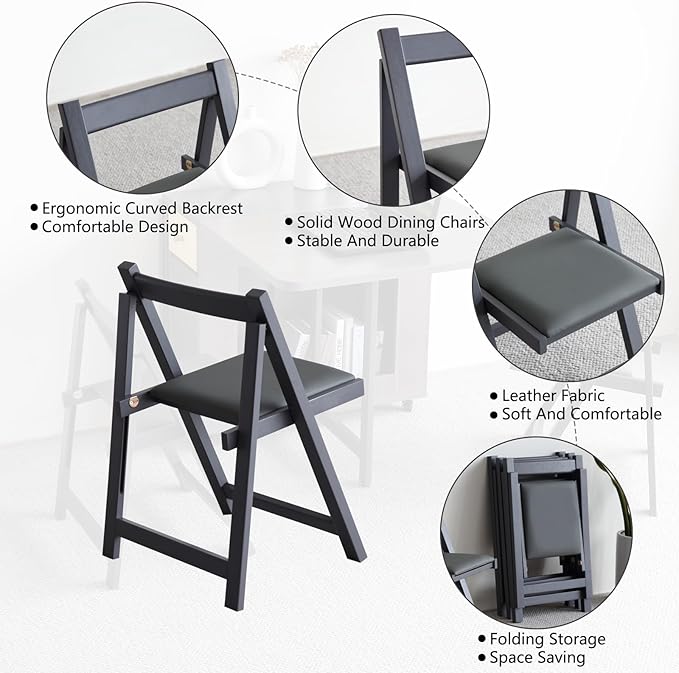 • Ergonomic Curved Backrest
• Comfortable Design

• Solid Wood Dining Chairs
• Stable And Durable

• Leather Fabric
• Soft And Comfortable

• Folding Storage
• Space Saving