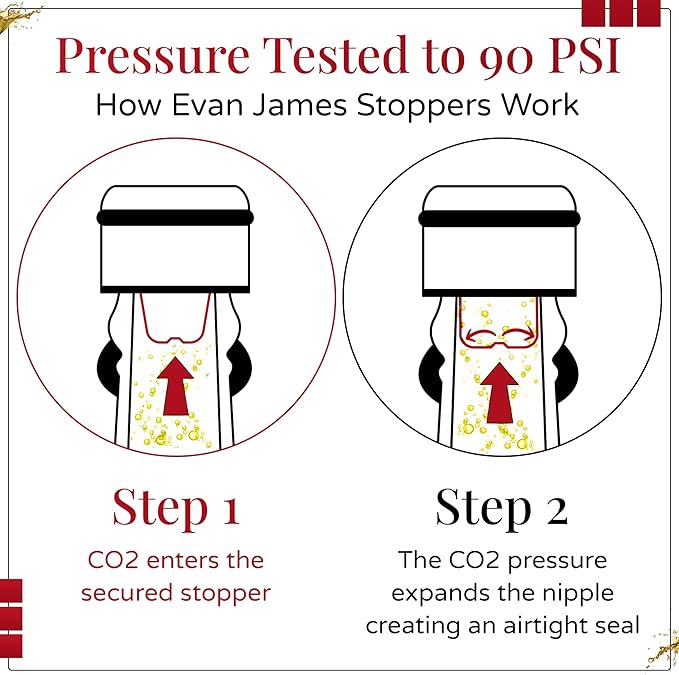 Pressure Tested to 90 PSI
How Evan James Stoppers Work

Step 1
CO2 enters the secured stopper

Step 2
The CO2 pressure expands the nipple creating an airtight seal