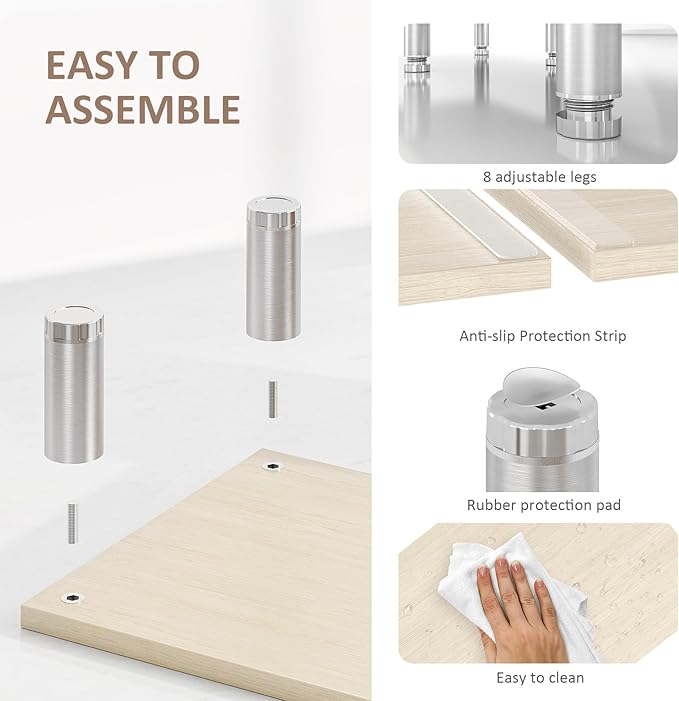 EASY TO ASSEMBLE

8 adjustable legs

Anti-slip Protection Strip

Rubber protection pad

Easy to clean