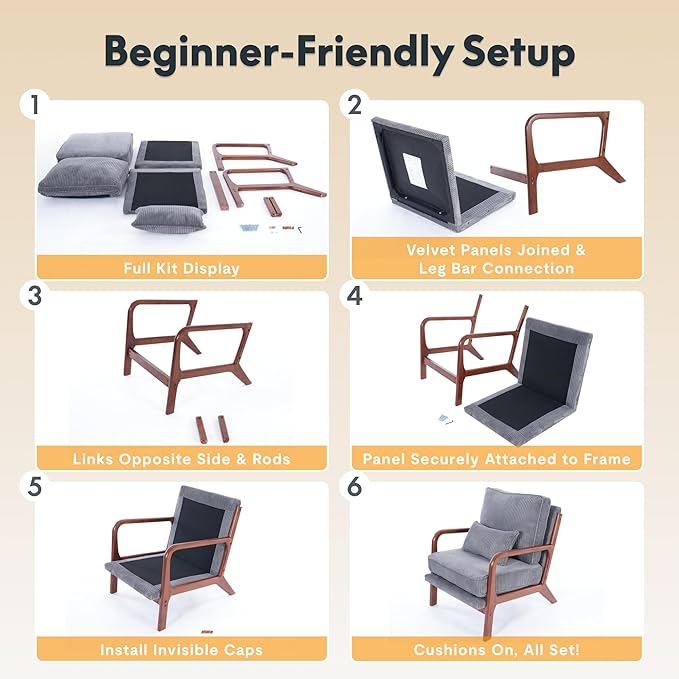 Beginner-Friendly Setup

1
Full Kit Display

2
Velvet Panels Joined & Leg Bar Connection

3
Links Opposite Side & Rods

4
Panel Securely Attached to Frame

5
Install Invisible Caps

6
Cushions On, All Set!