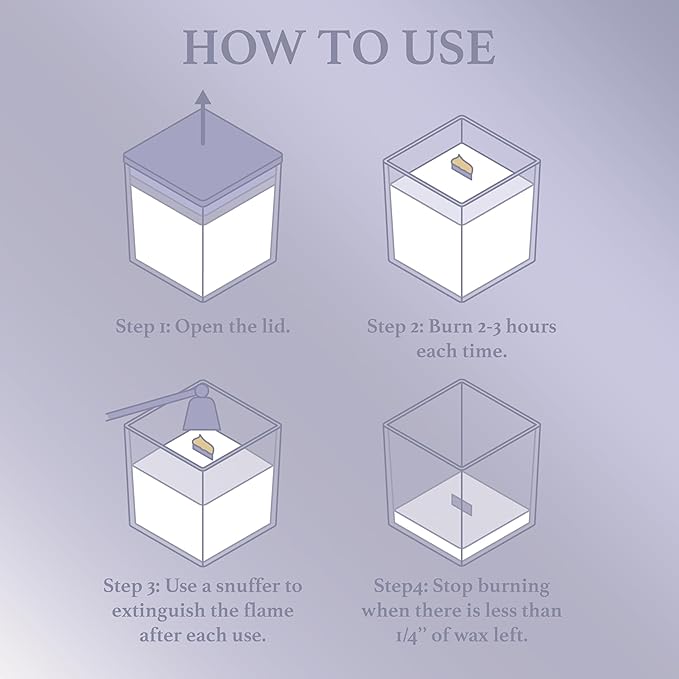 HOW TO USE

Step 1: Open the lid.

Step 2: Burn 2-3 hours each time.

Step 3: Use a snuffer to extinguish the flame after each use.

Step4: Stop burning when there is less than 1/4'' of wax left.