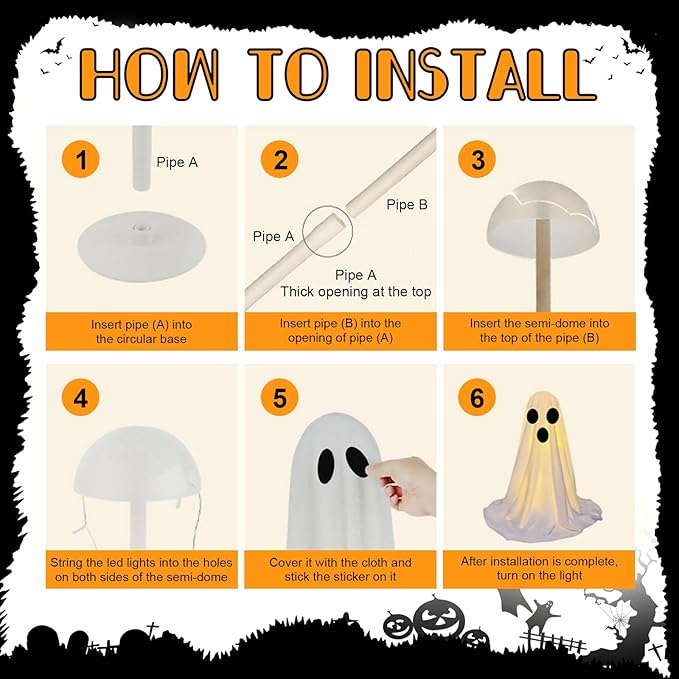 HOW TO INSTALL

1
Pipe A
Insert pipe (A) into the circular base

2
Pipe B
Pipe A
Pipe A
Thick opening at the top
Insert pipe (B) into the opening of pipe (A)

3
Insert the semi-dome into the top of the pipe (B)

4
String the led lights into the holes on both sides of the semi-dome

5
Cover it with the cloth and stick the sticker on it

6
After installation is complete, turn on the light