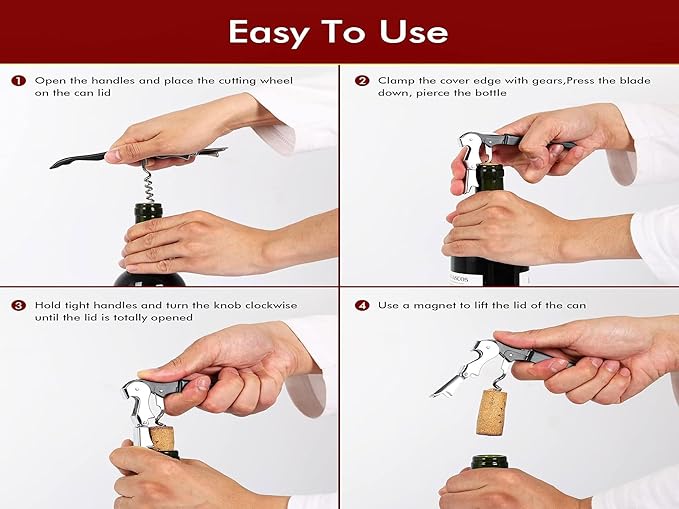 Easy To Use

1 Open the handles and place the cutting wheel on the can lid

2 Clamp the cover edge with gears,Press the blade down, pierce the bottle

3 Hold tight handles and turn the knob clockwise until the lid is totally opened

4 Use a magnet to lift the lid of the can