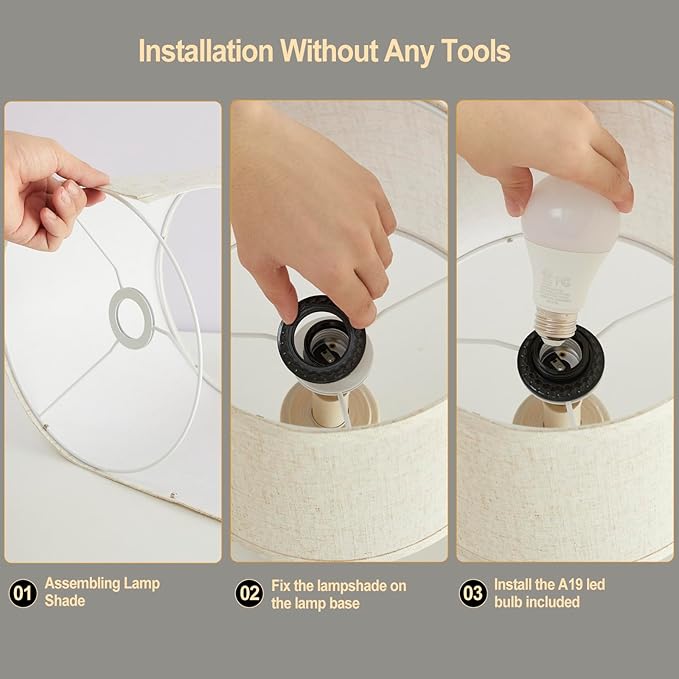 Installation Without Any Tools

01 Assembling Lamp Shade

02 Fix the lampshade on the lamp base

03 Install the A19 led bulb included