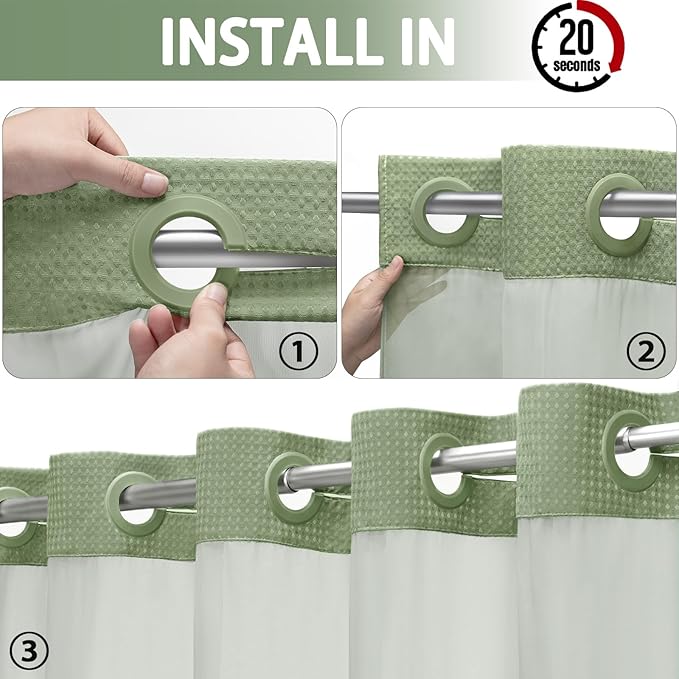 INSTALL IN

20
seconds

①

②

③