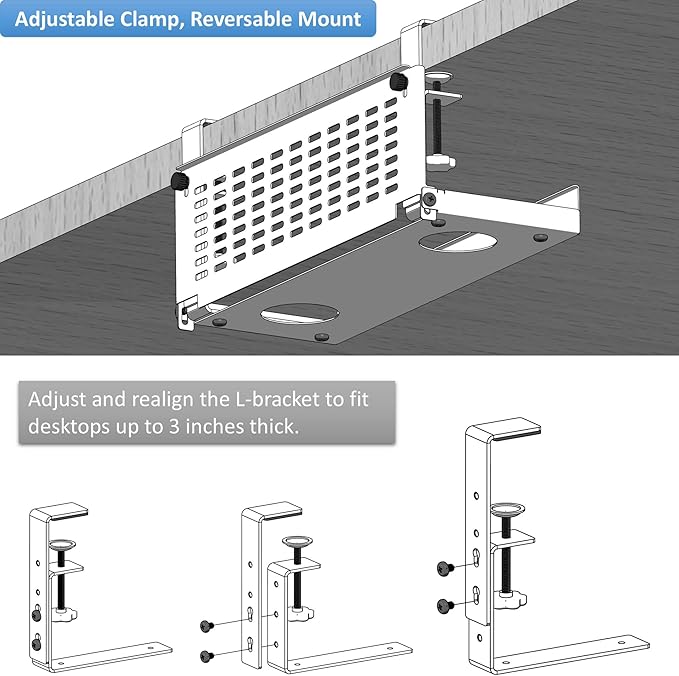 Adjustable Clamp, Reversable Mount

Adjust and realign the L-bracket to fit desktops up to 3 inches thick.