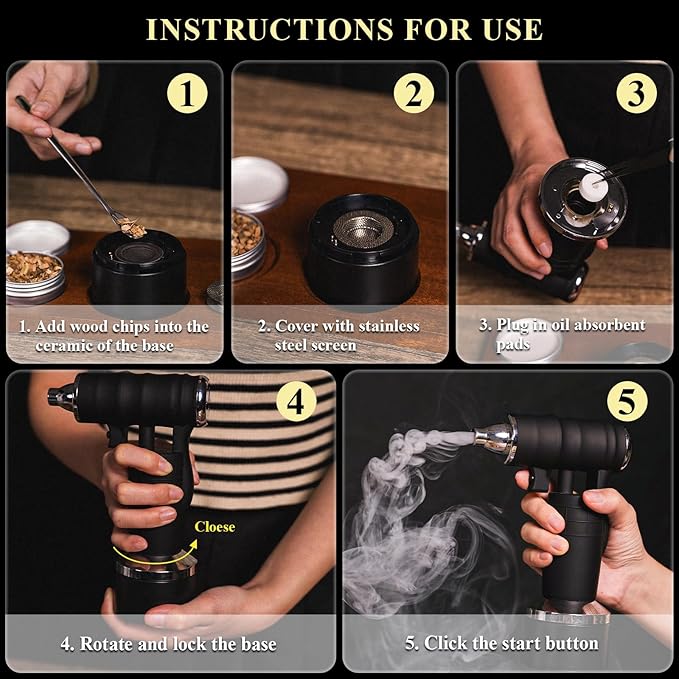 INSTRUCTIONS FOR USE

1

1. Add wood chips into the ceramic of the base

2

2. Cover with stainless steel screen

3

3. Plug in oil absorbent pads

4

Cloese

4. Rotate and lock the base

5

5. Click the start button