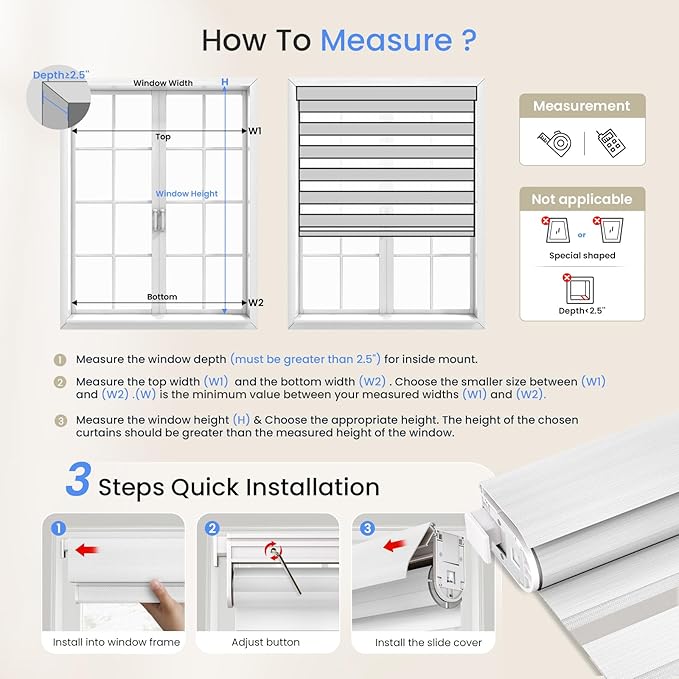 How To Measure ?

Depth≥2.5"

Window Width

H

Top

W1

Window Height

Bottom

W2

Measurement

Not applicable

or

Special shaped

Depth<2.5"

1 Measure the window depth (must be greater than 2.5") for inside mount.

2 Measure the top width (W1) and the bottom width (W2) . Choose the smaller size between (W1) and (W2) .(W) is the minimum value between your measured widths (W1) and (W2).

3 Measure the window height (H) & Choose the appropriate height. The height of the chosen curtains should be greater than the measured height of the window.

3 Steps Quick Installation

1

Install into window frame

2

Adjust button

3

Install the slide cover