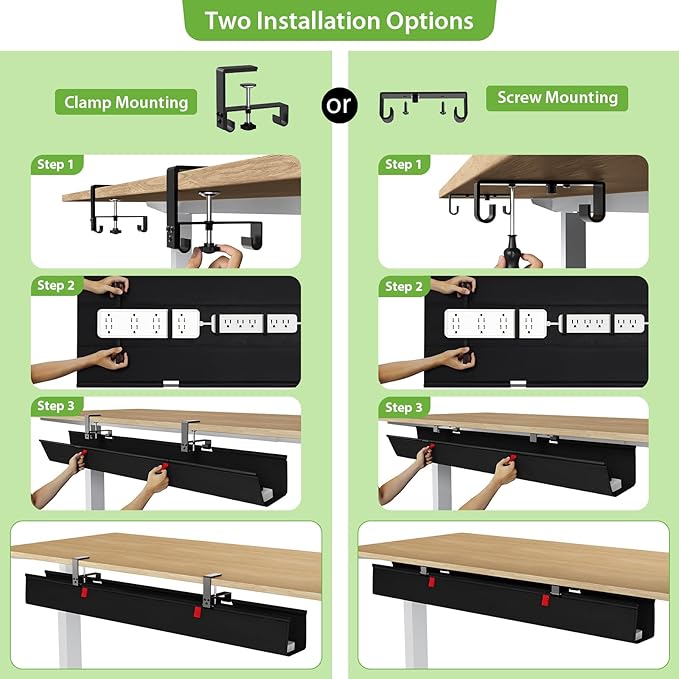 Two Installation Options

Clamp Mounting

Step 1

Step 2

Step 3

or

Screw Mounting

Step 1

Step 2

Step 3