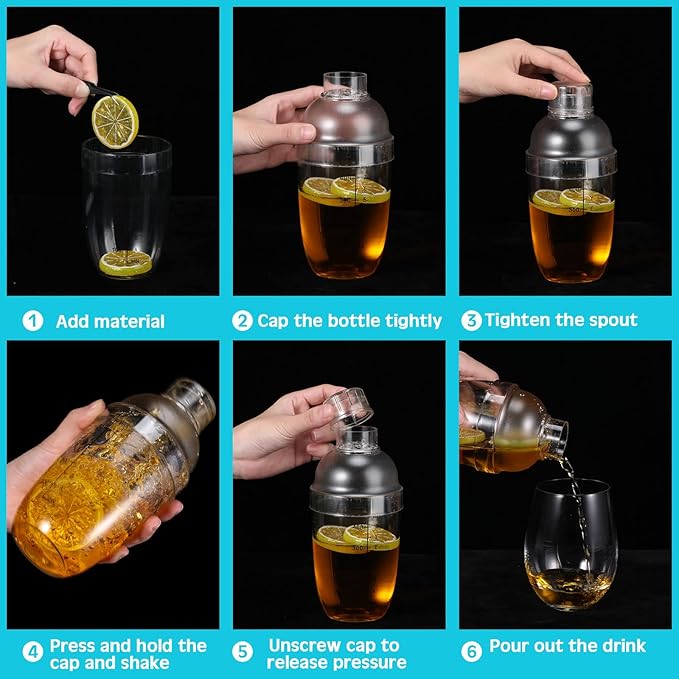 1 Add material

2 Cap the bottle tightly

3 Tighten the spout

4 Press and hold the cap and shake

5 Unscrew cap to release pressure

6 Pour out the drink