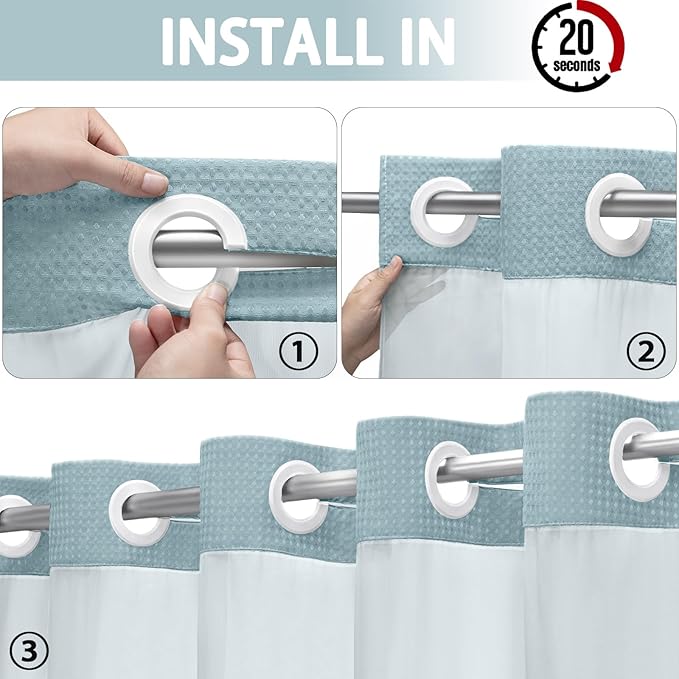 INSTALL IN

20
seconds

①

②

③