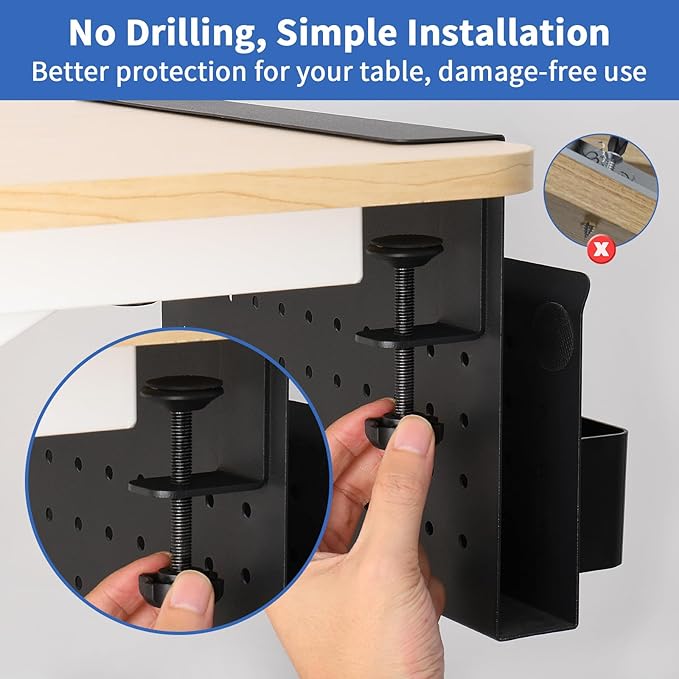 No Drilling, Simple Installation
Better protection for your table, damage-free use