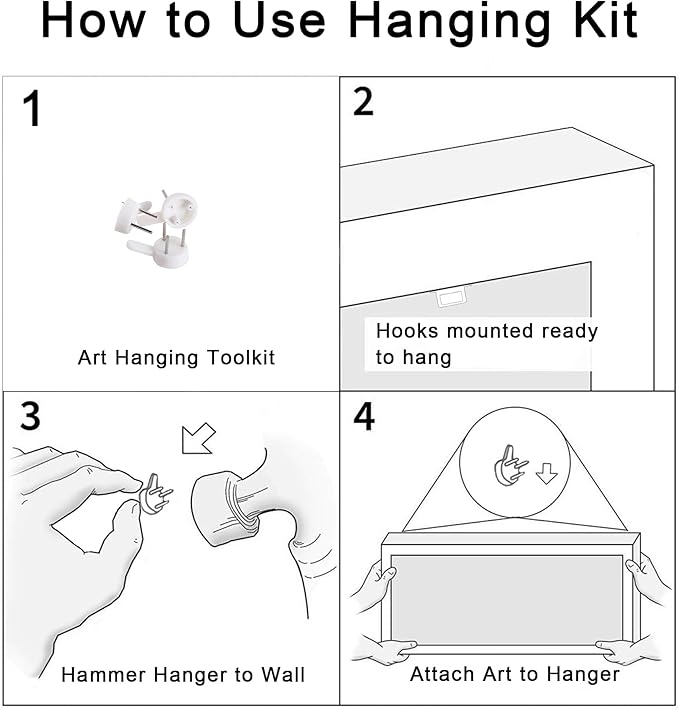 How to Use Hanging Kit

1

Art Hanging Toolkit

2

Hooks mounted ready to hang

3

Hammer Hanger to Wall

4

Attach Art to Hanger