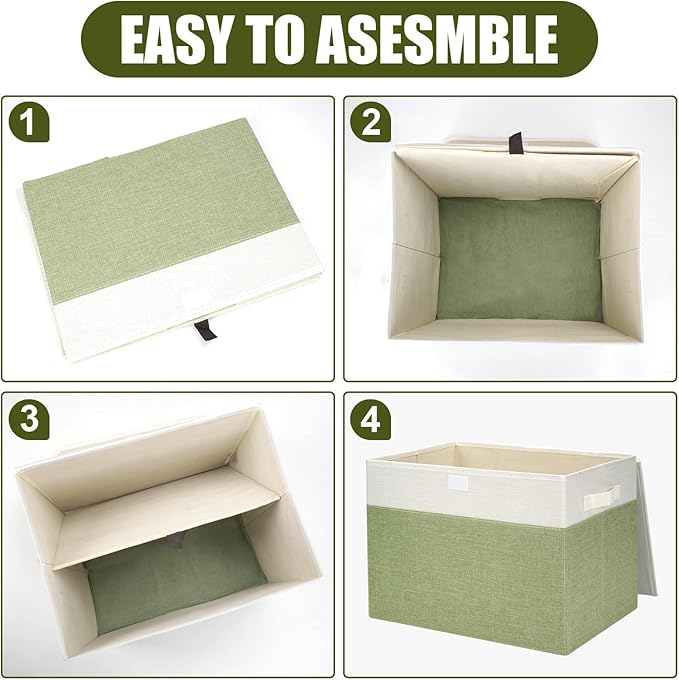 EASY TO ASESMBLE

1

2

3

4