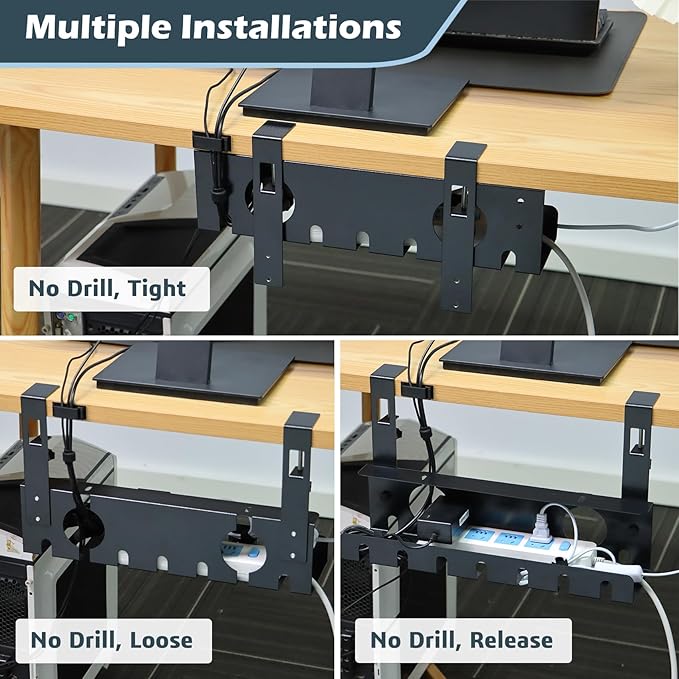 Multiple Installations

No Drill, Tight

No Drill, Loose

No Drill, Release