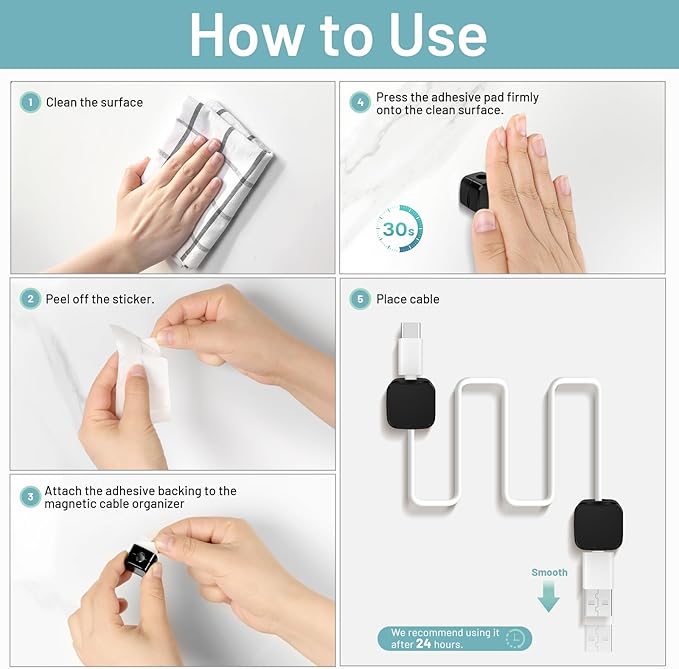 How to Use

1 Clean the surface

2 Peel off the sticker.

3 Attach the adhesive backing to the magnetic cable organizer

4 Press the adhesive pad firmly onto the clean surface.

30s

5 Place cable

Smooth

We recommend using it after 24 hours.