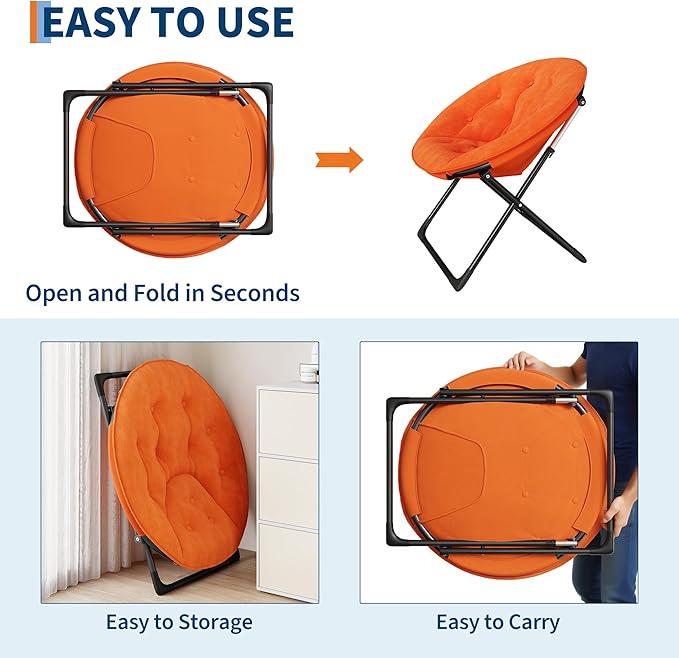 EASY TO USE

Open and Fold in Seconds

Easy to Storage

Easy to Carry