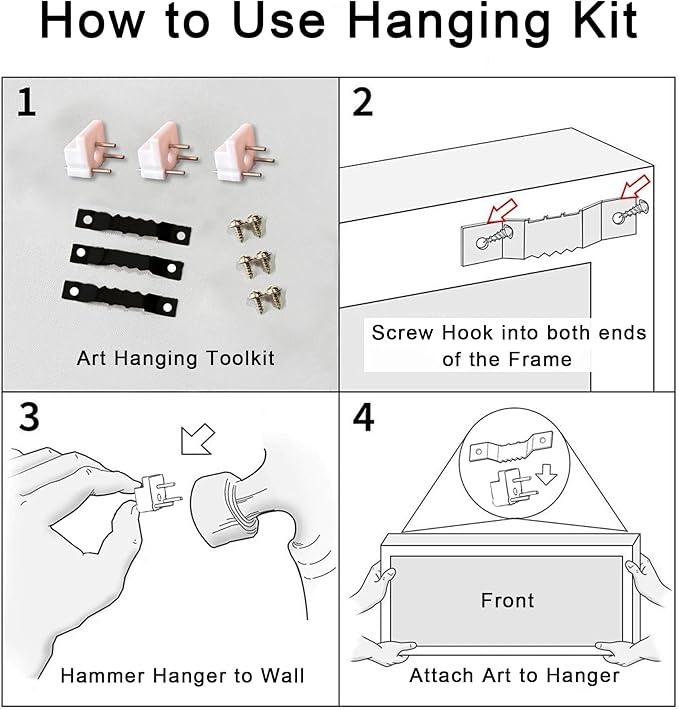 How to Use Hanging Kit

1

Art Hanging Toolkit

2

Screw Hook into both ends of the Frame

3

Hammer Hanger to Wall

4

Front

Attach Art to Hanger