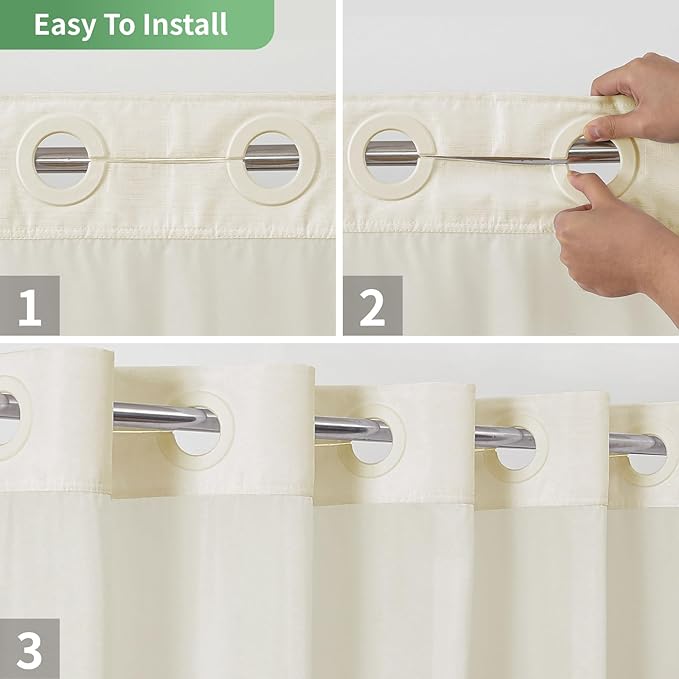 Easy To Install

1

2

3