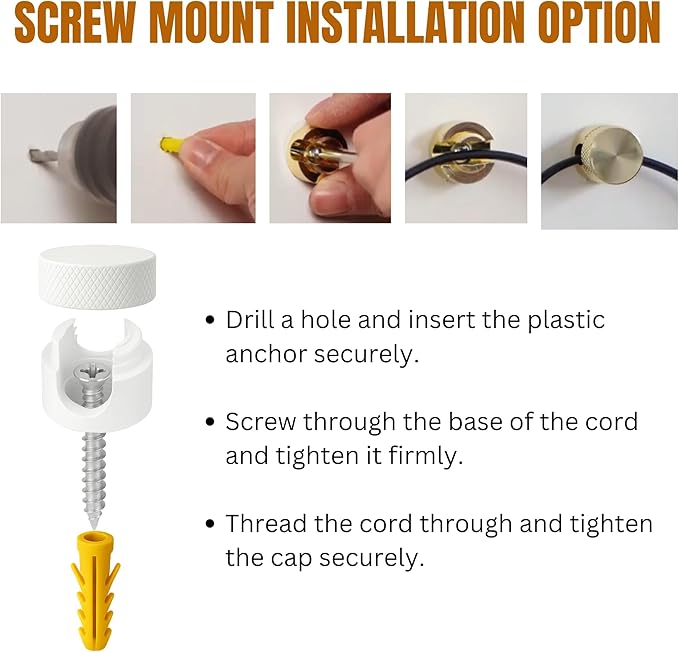 SCREW MOUNT INSTALLATION OPTION

• Drill a hole and insert the plastic anchor securely.

• Screw through the base of the cord and tighten it firmly.

• Thread the cord through and tighten the cap securely.