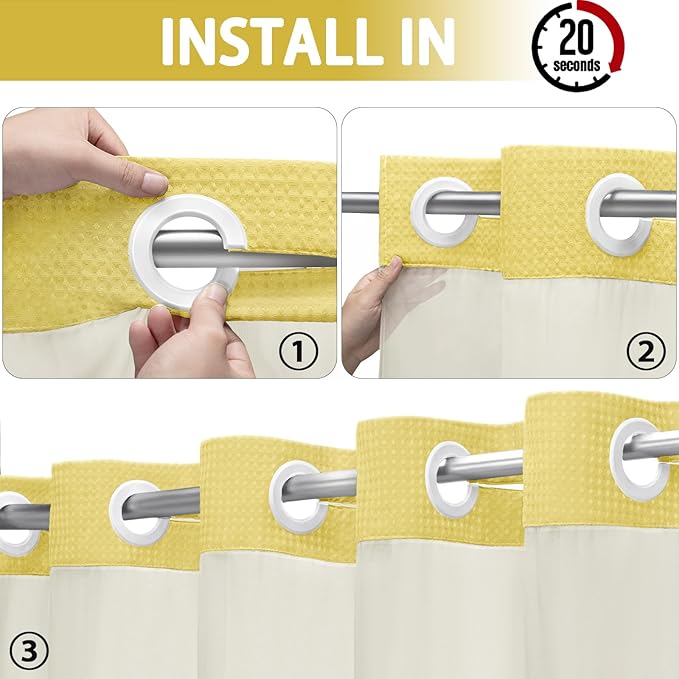 INSTALL IN

20
seconds

①

②

③