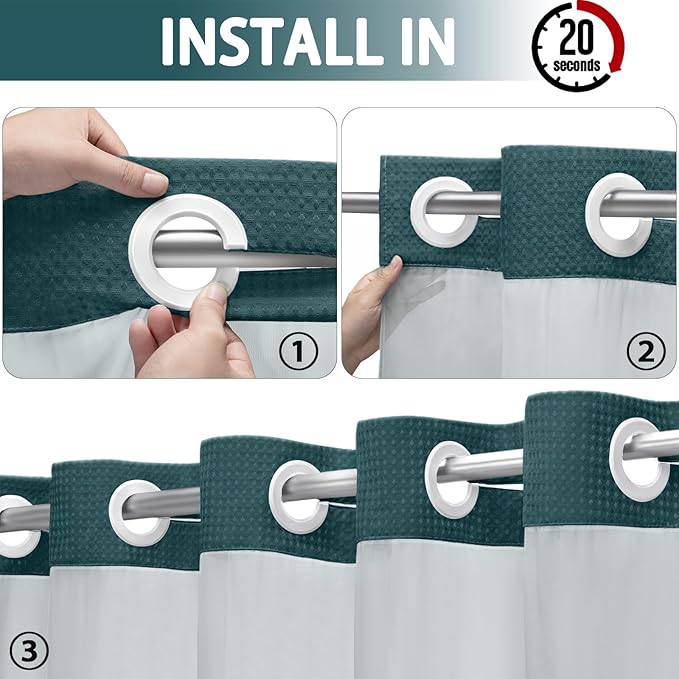 INSTALL IN

20
seconds

①

②

③