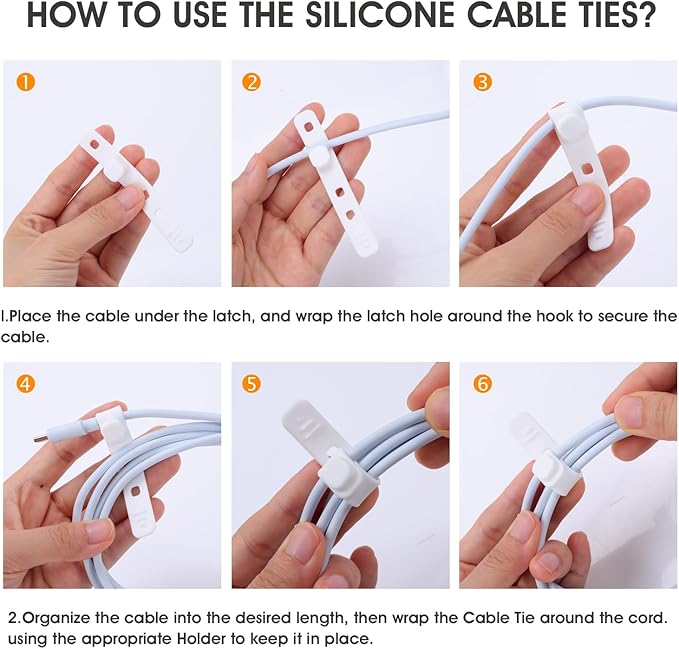 HOW TO USE THE SILICONE CABLE TIES?

1

2

3

I.Place the cable under the latch, and wrap the latch hole around the hook to secure the cable.

4

5

6

2.Organize the cable into the desired length, then wrap the Cable Tie around the cord. using the appropriate Holder to keep it in place.