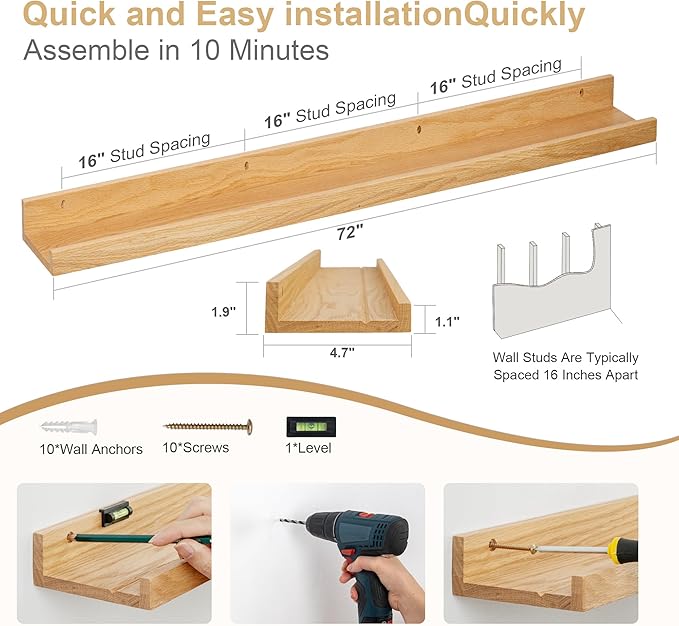 Quick and Easy installationQuickly
Assemble in 10 Minutes

16" Stud Spacing
16" Stud Spacing
16" Stud Spacing
72"

1.9"
1.1"
4.7"

Wall Studs Are Typically Spaced 16 Inches Apart

10*Wall Anchors
10*Screws
1*Level