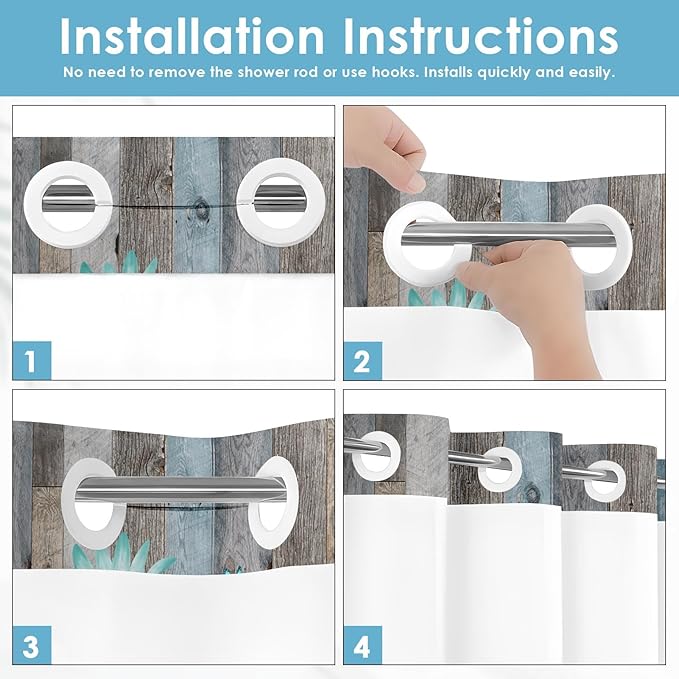 Installation Instructions

No need to remove the shower rod or use hooks. Installs quickly and easily.

1

2

3

4