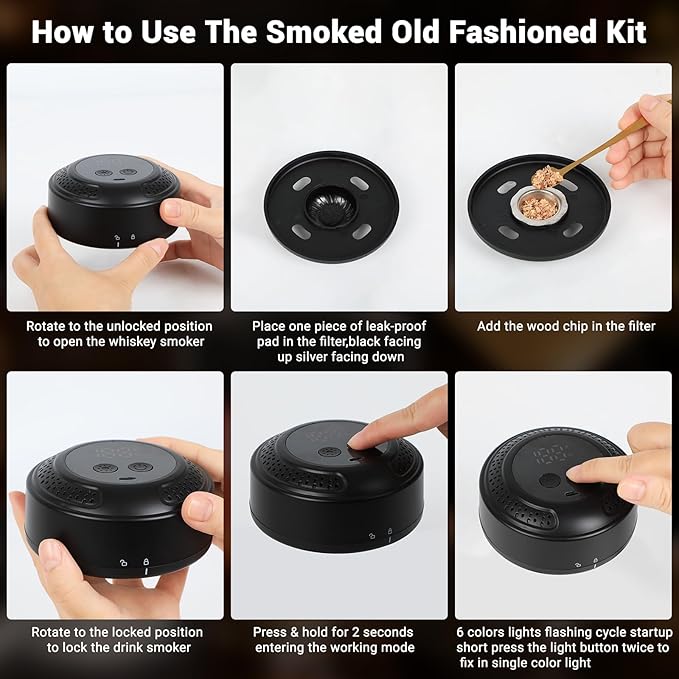 How to Use The Smoked Old Fashioned Kit

Rotate to the unlocked position to open the whiskey smoker

Place one piece of leak-proof pad in the filter,black facing up silver facing down

Add the wood chip in the filter

Rotate to the locked position to lock the drink smoker

Press & hold for 2 seconds entering the working mode

6 colors lights flashing cycle startup short press the light button twice to fix in single color light