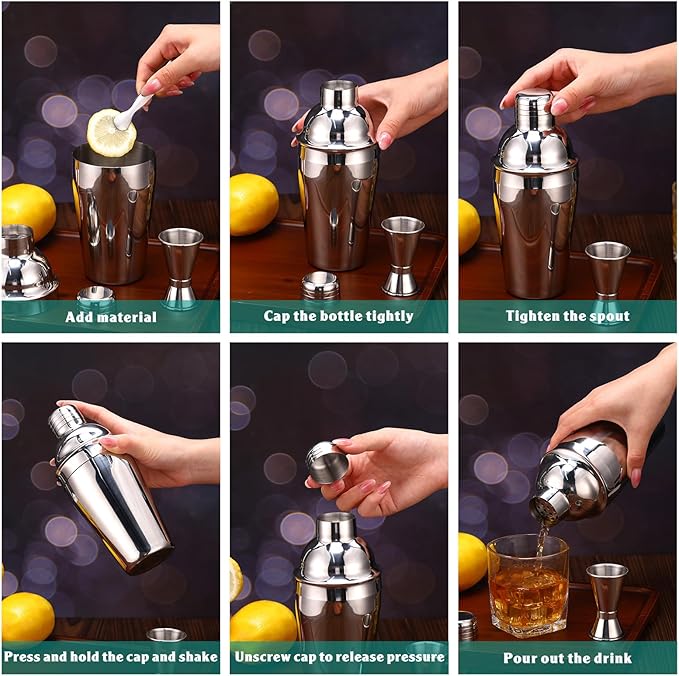 Add material

Cap the bottle tightly

Tighten the spout

Press and hold the cap and shake

Unscrew cap to release pressure

Pour out the drink