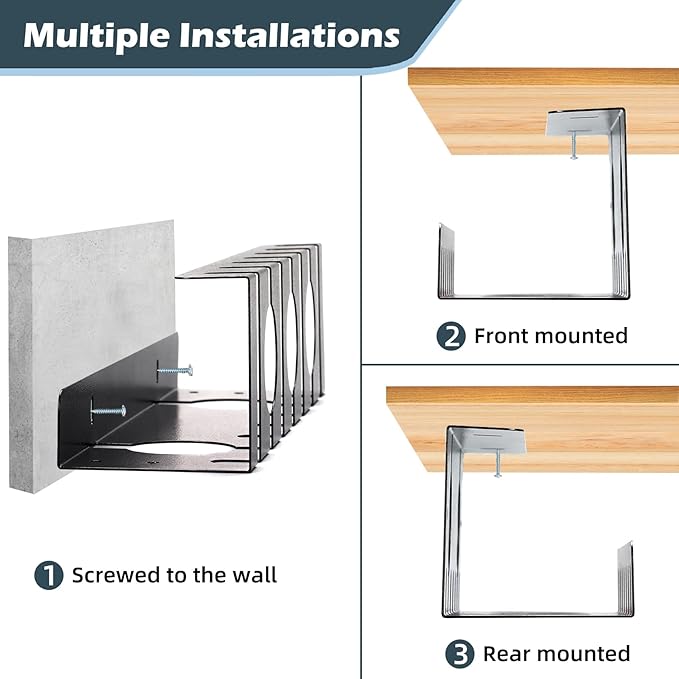 Multiple Installations

1 Screwed to the wall

2 Front mounted

3 Rear mounted