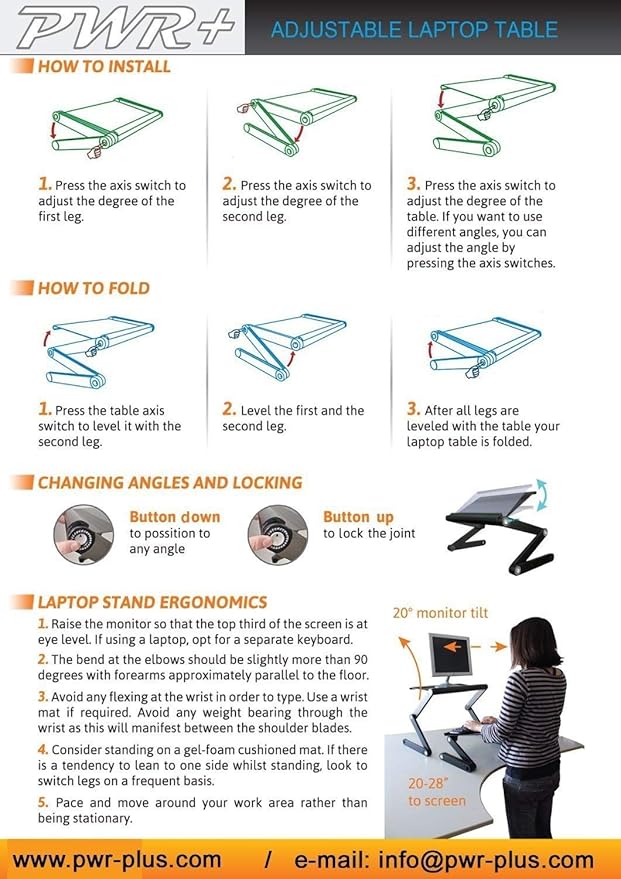 PWR+ ADJUSTABLE LAPTOP TABLE

HOW TO INSTALL

1. Press the axis switch to adjust the degree of the first leg.

2. Press the axis switch to adjust the degree of the second leg.

3. Press the axis switch to adjust the degree of the table. If you want to use different angles, you can adjust the angle by pressing the axis switches.

HOW TO FOLD

1. Press the table axis switch to level it with the second leg.

2. Level the first and the second leg.

3. After all legs are leveled with the table your laptop table is folded.

CHANGING ANGLES AND LOCKING

Button down to possition to any angle

Button up to lock the joint

LAPTOP STAND ERGONOMICS

1. Raise the monitor so that the top third of the screen is at eye level. If using a laptop, opt for a separate keyboard.

2. The bend at the elbows should be slightly more than 90 degrees with forearms approximately parallel to the floor.

3. Avoid any flexing at the wrist in order to type. Use a wrist mat if required. Avoid any weight bearing through the wrist as this will manifest between the shoulder blades.

4. Consider standing on a gel-foam cushioned mat. If there is a tendency to lean to one side whilst standing, look to switch legs on a frequent basis.

5. Pace and move around your work area rather than being stationary.

20° monitor tilt

20-28" to screen

www.pwr-plus.com / e-mail: info@pwr-plus.com