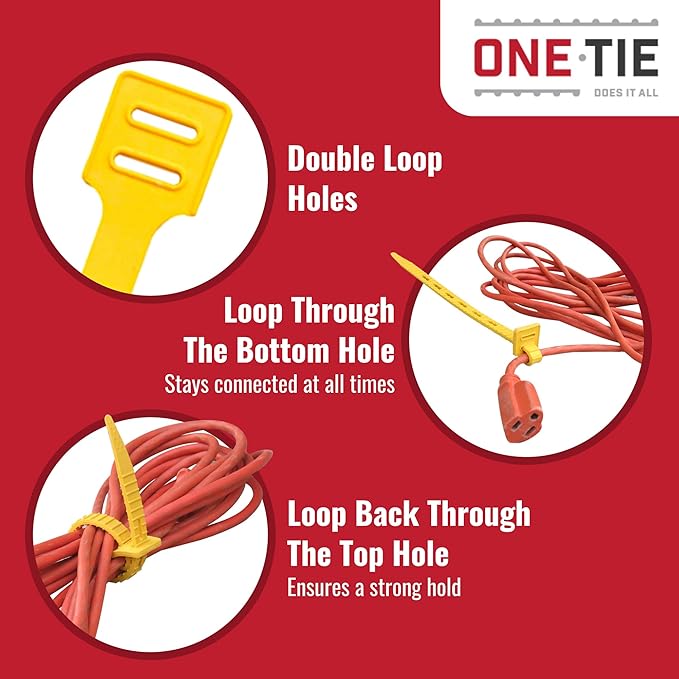 ONE·TIE
DOES IT ALL

Double Loop Holes

Loop Through The Bottom Hole
Stays connected at all times

Loop Back Through The Top Hole
Ensures a strong hold