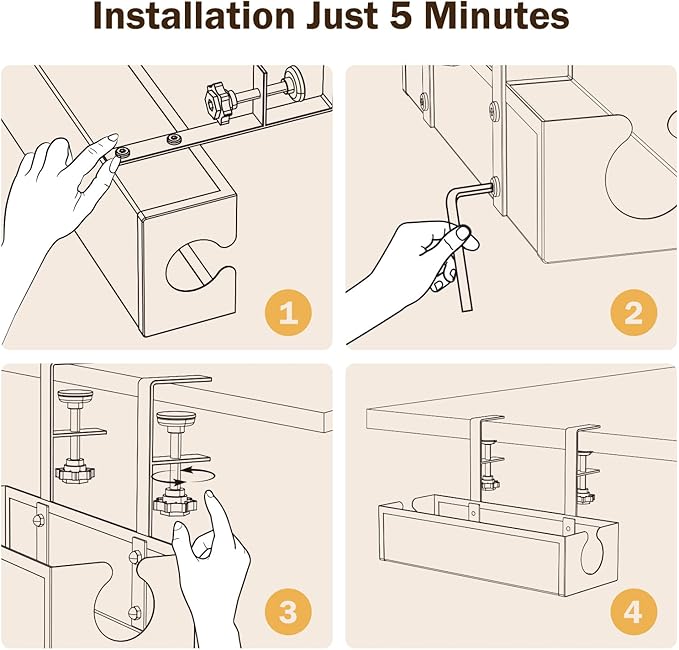 Installation Just 5 Minutes

1

2

3

4