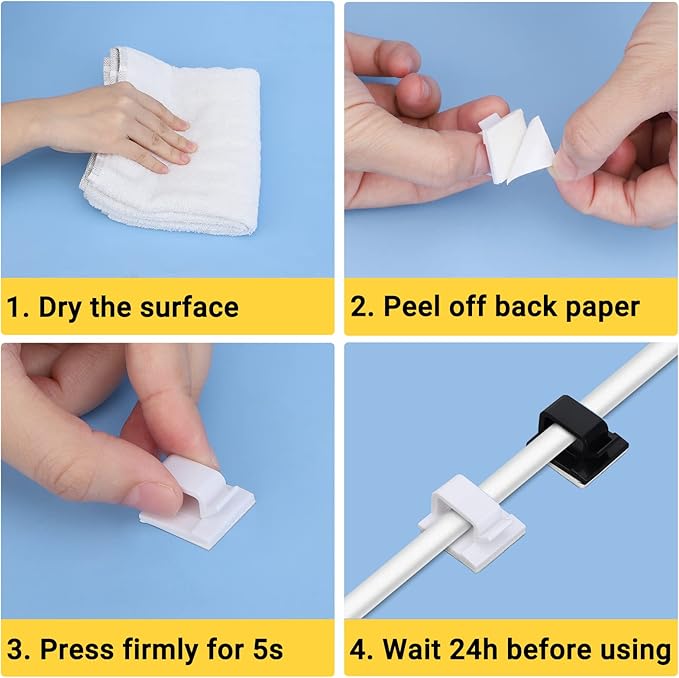 1. Dry the surface

2. Peel off back paper

3. Press firmly for 5s

4. Wait 24h before using