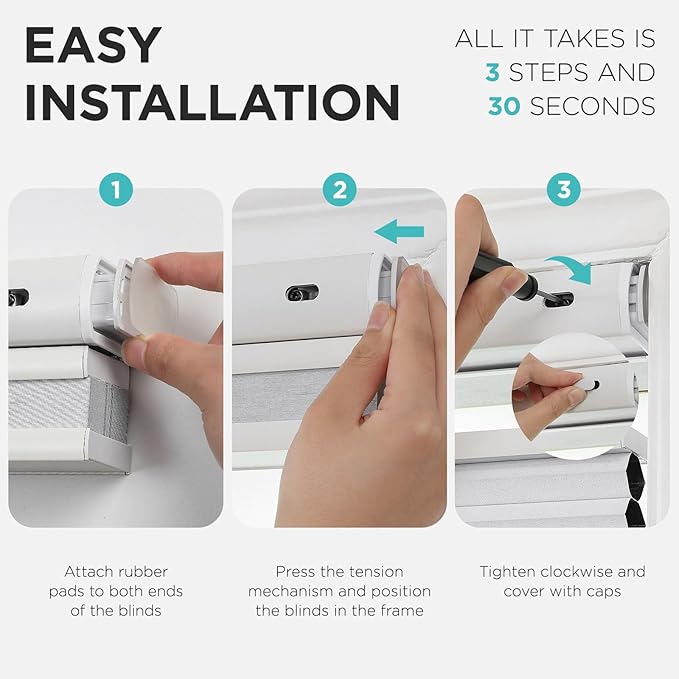 EASY INSTALLATION

ALL IT TAKES IS 3 STEPS AND 30 SECONDS

1

2

3

Attach rubber pads to both ends of the blinds

Press the tension mechanism and position the blinds in the frame

Tighten clockwise and cover with caps