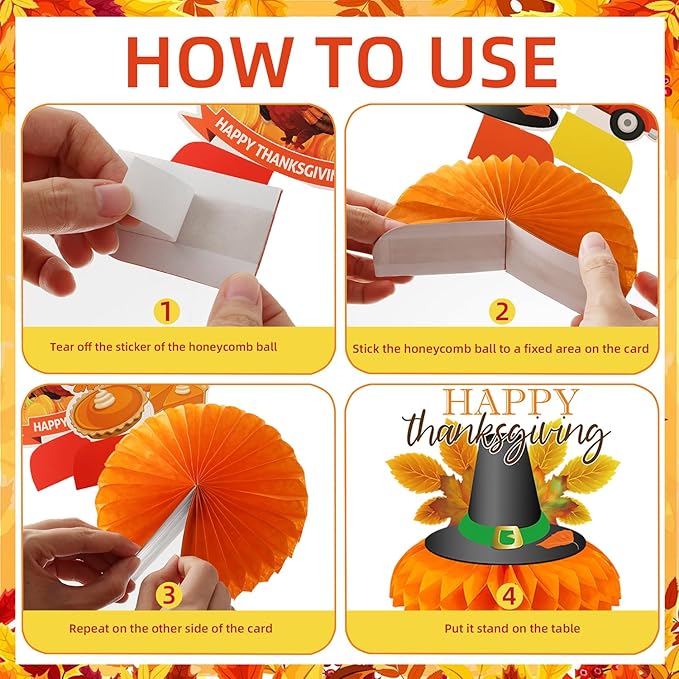 HOW TO USE

HAPPY THANKSGIVIN

1

Tear off the sticker of the honeycomb ball

2

Stick the honeycomb ball to a fixed area on the card

HAPPY

3

Repeat on the other side of the card

HAPPY
thanksgiving

4

Put it stand on the table