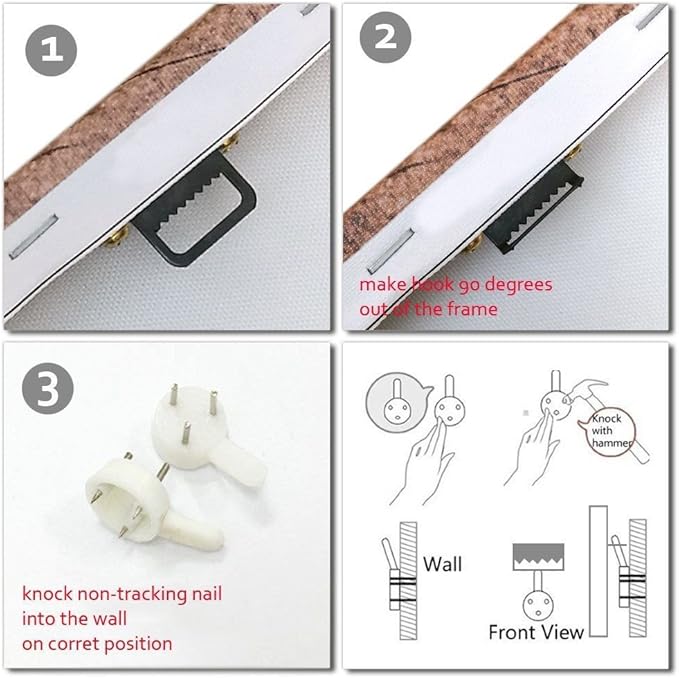 1

2

make hook go degrees out of the frame

3

knock non-tracking nail into the wall on corret position

Knock with hammer

Wall

Front View