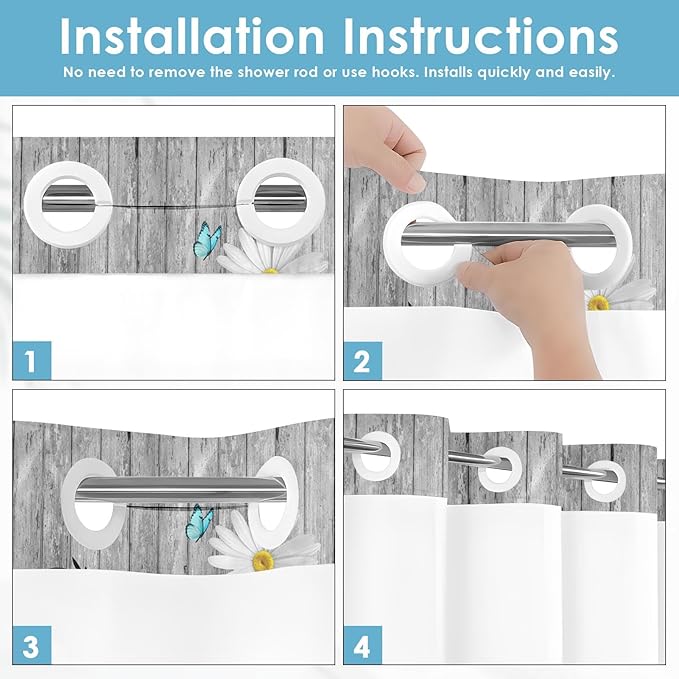 Installation Instructions
No need to remove the shower rod or use hooks. Installs quickly and easily.

1

2

3

4