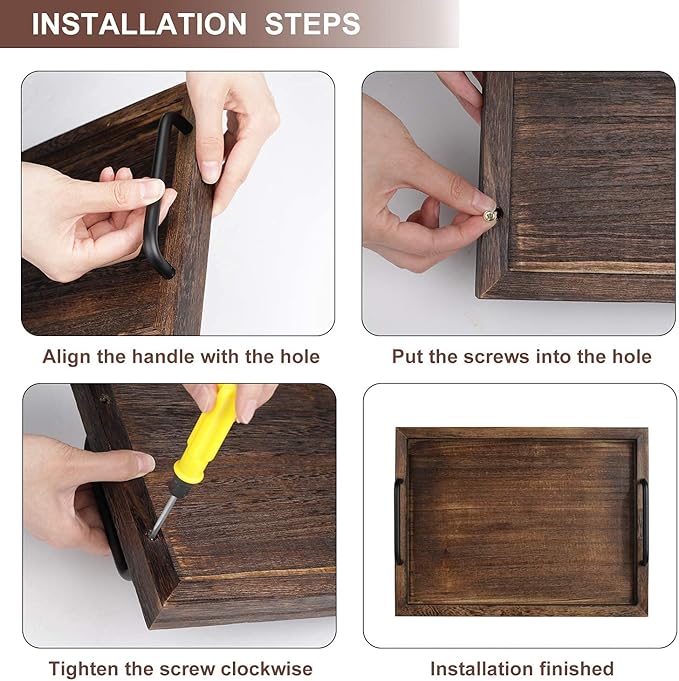 INSTALLATION STEPS

Align the handle with the hole

Put the screws into the hole

Tighten the screw clockwise

Installation finished