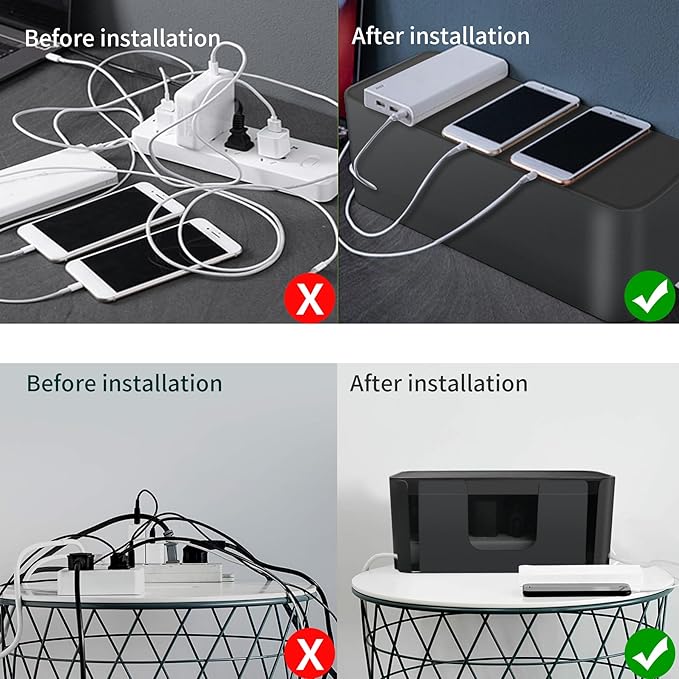 Before installation

After installation

Before installation

After installation