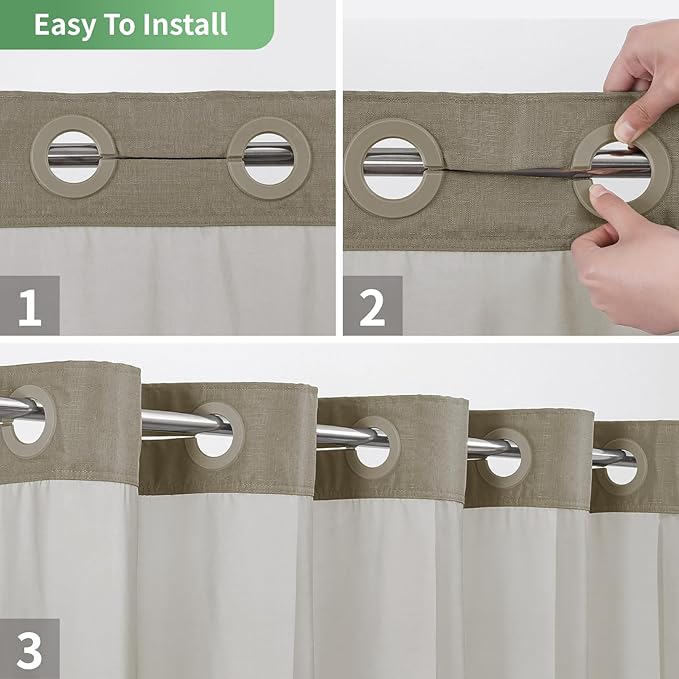 Easy To Install

1

2

3