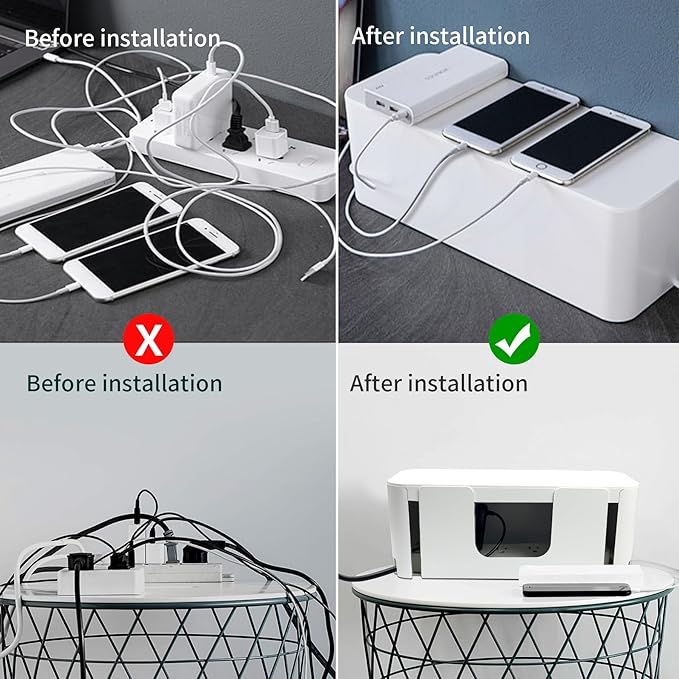 Before installation

After installation

X

Before installation

After installation