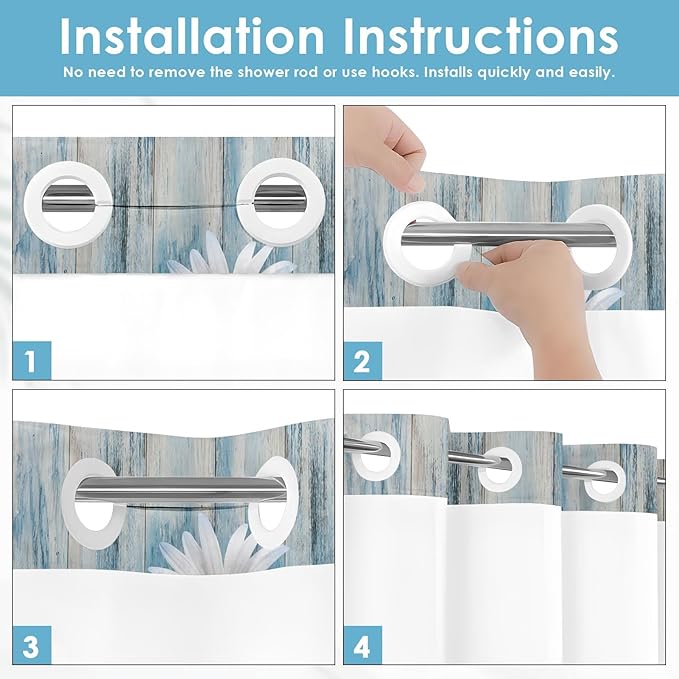 Installation Instructions
No need to remove the shower rod or use hooks. Installs quickly and easily.

1

2

3

4