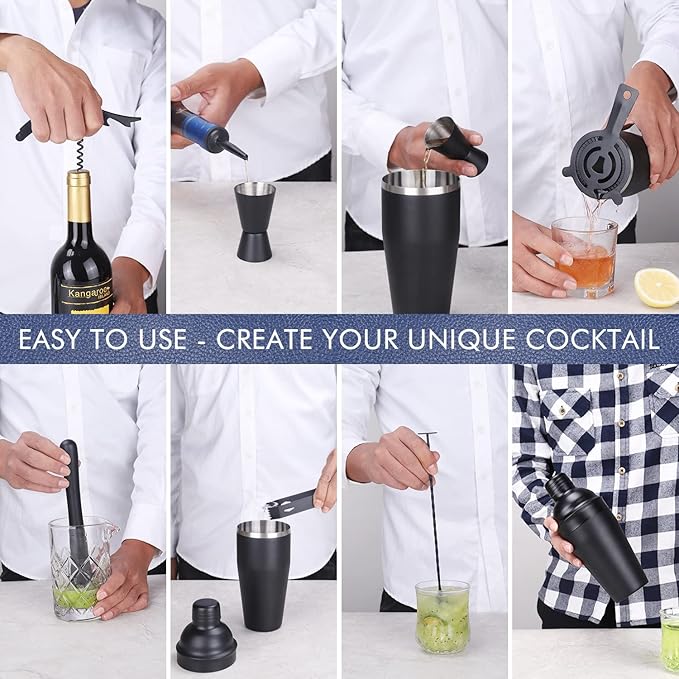 Kangaroo

EASY TO USE - CREATE YOUR UNIQUE COCKTAIL